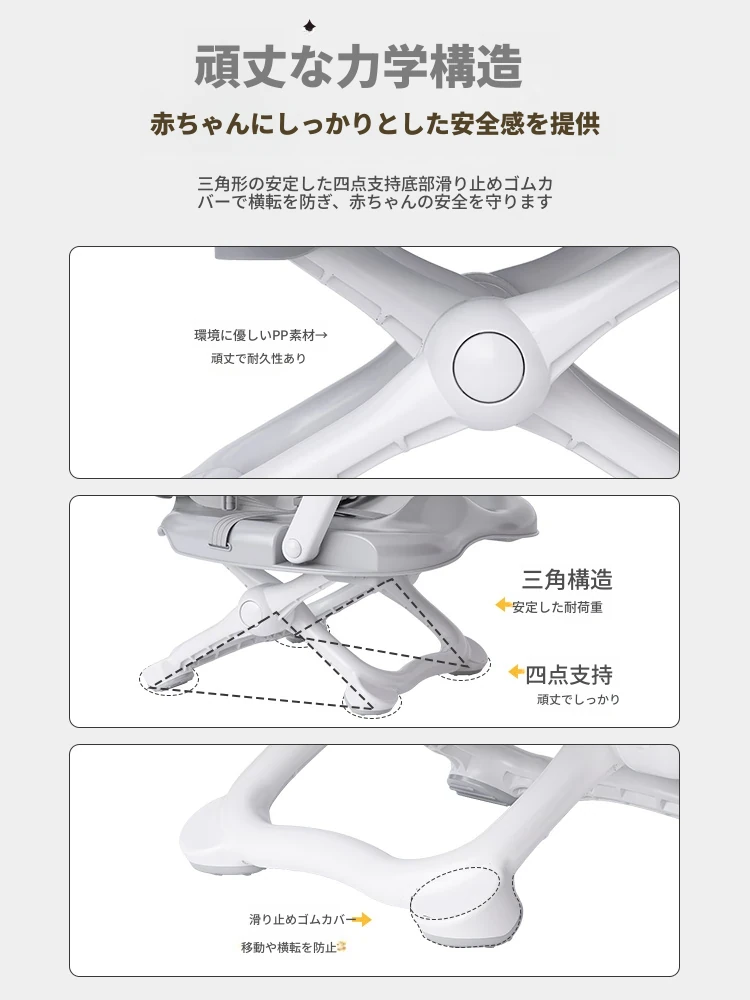 頑丈な力学構造

赤ちゃんにしっかりとした安全感を提供

三角形の安定した四点支持底部滑り止めゴムカバーで横転を防ぎ、赤ちゃんの安全を守ります

環境に優しいPP素材→
頑丈で耐久性あり

三角構造
安定した耐荷重

四点支持
頑丈でしっかり

滑り止めゴムカバー
移動や横転を防止