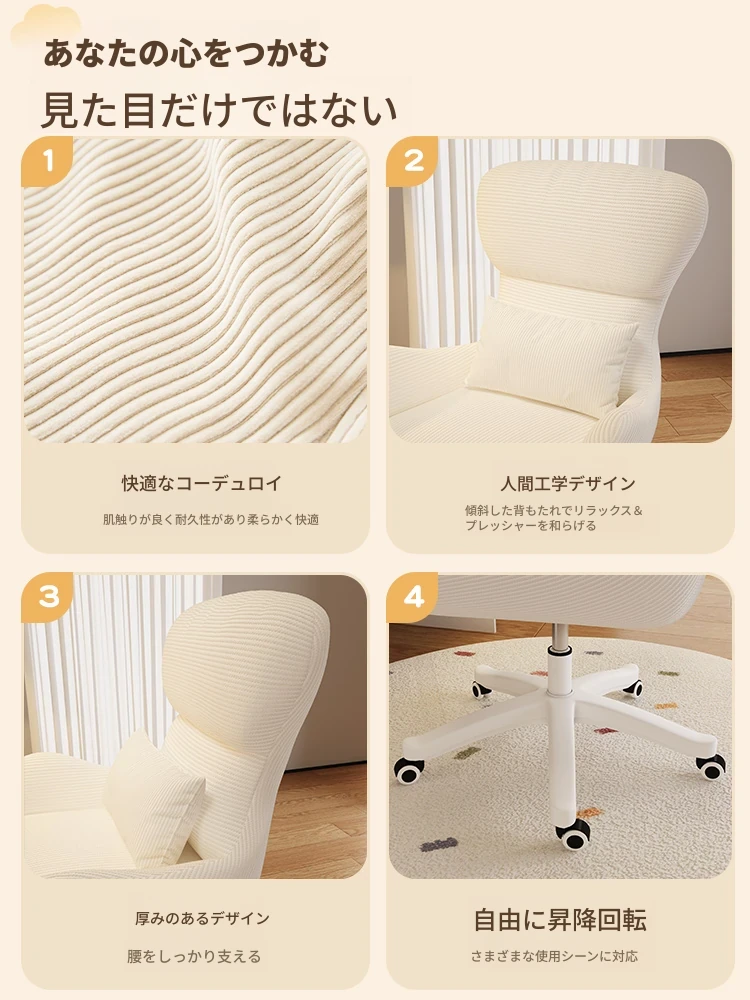 あなたの心をつかむ
見た目だけではない

1

快適なコーデュロイ

肌触りが良く耐久性があり柔らかく快適

2

人間工学デザイン

傾斜した背もたれでリラックス＆プレッシャーを和らげる

3

厚みのあるデザイン

腰をしっかり支える

4

自由に昇降回転

さまざまな使用シーンに対応