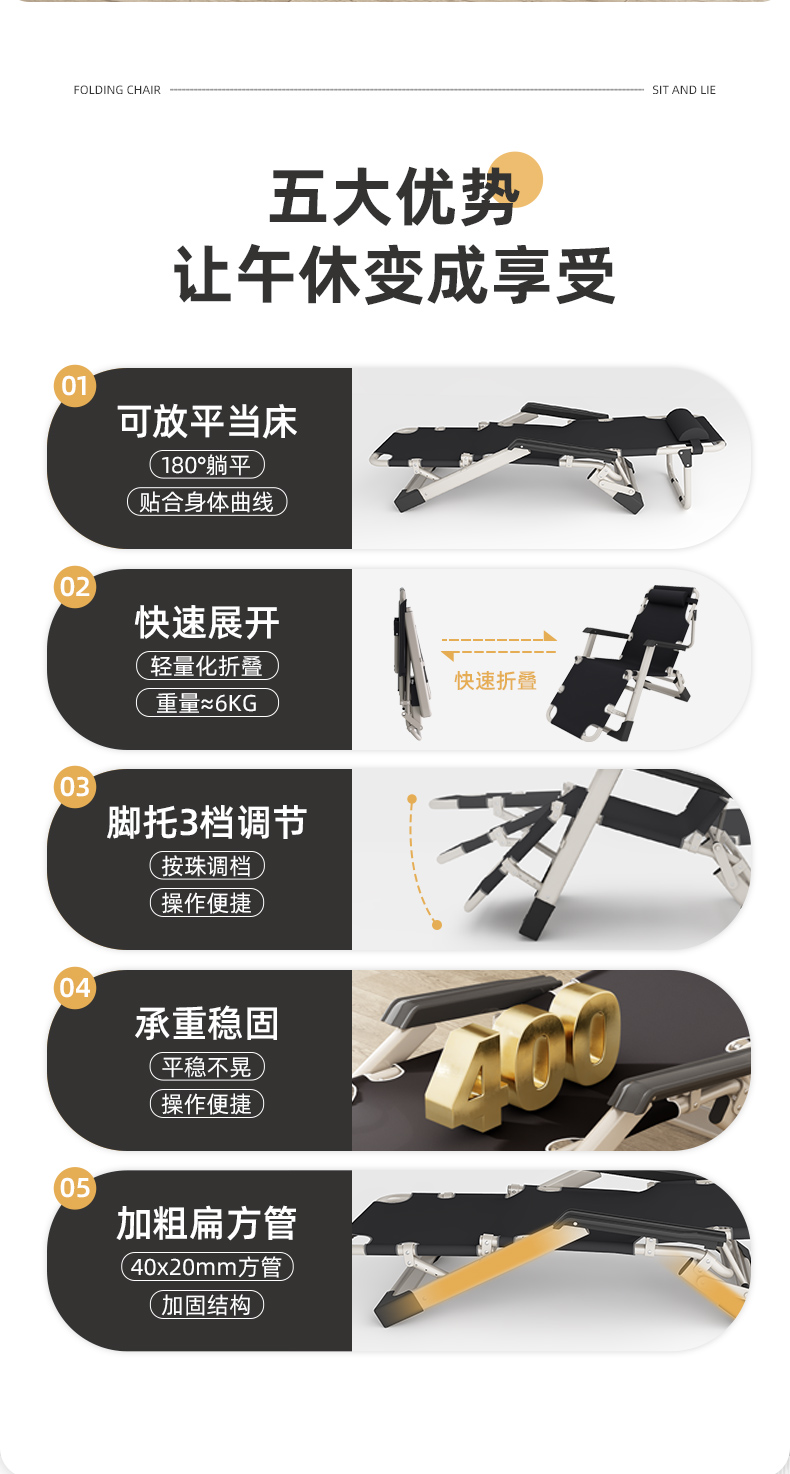 FOLDING CHAIR SIT AND LIE

五大优势
让午休变成享受

01
可放平当床
180°躺平
贴合身体曲线

02
快速展开
轻量化折叠
重量≈6KG
快速折叠

03
脚托3档调节
按珠调档
操作便捷

04
承重稳固
平稳不晃
操作便捷
400

05
加粗扁方管
40x20mm方管
加固结构